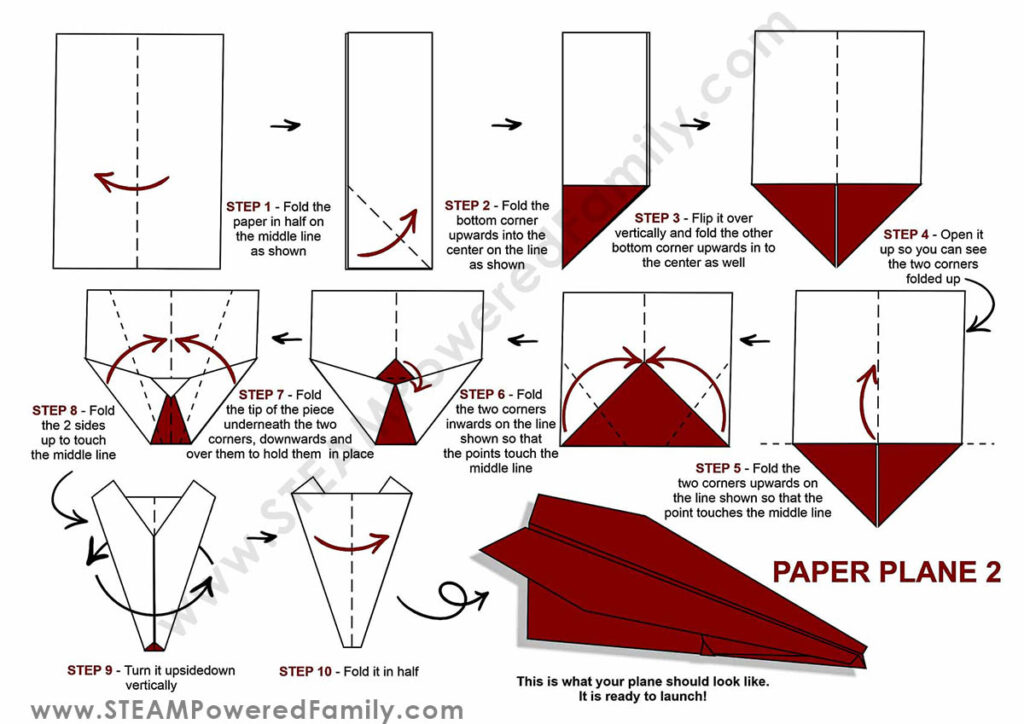 STEP 1 - Fold the paper in half on the middle line as shown

STEP 2 - Fold the bottom corner upwards into the center on the line as shown

STEP 3 - Flip it over vertically and fold the other bottom corner upwards in to the center as well

STEP 4 - Open it up so you can see the two corners folded up

STEP 5 - Fold the two corners upwards on the line shown so that the point touches the middle line

STEP 6 - Fold the two corners inwards on the line shown so that the points touch the middle line

STEP 7 - Fold the tip of the piece underneath the two corners, downwards and over them to hold them in place

STEP 8 - Fold the 2 sides up to touch the middle line

STEP 9 - Turn it upsidedown vertically

STEP 10 - Fold it in half

PAPER PLANE 2

This is what your plane should look like. It is ready to launch!

www.STEAMPoweredFamily.com

www.STEAMPoweredFamily.com